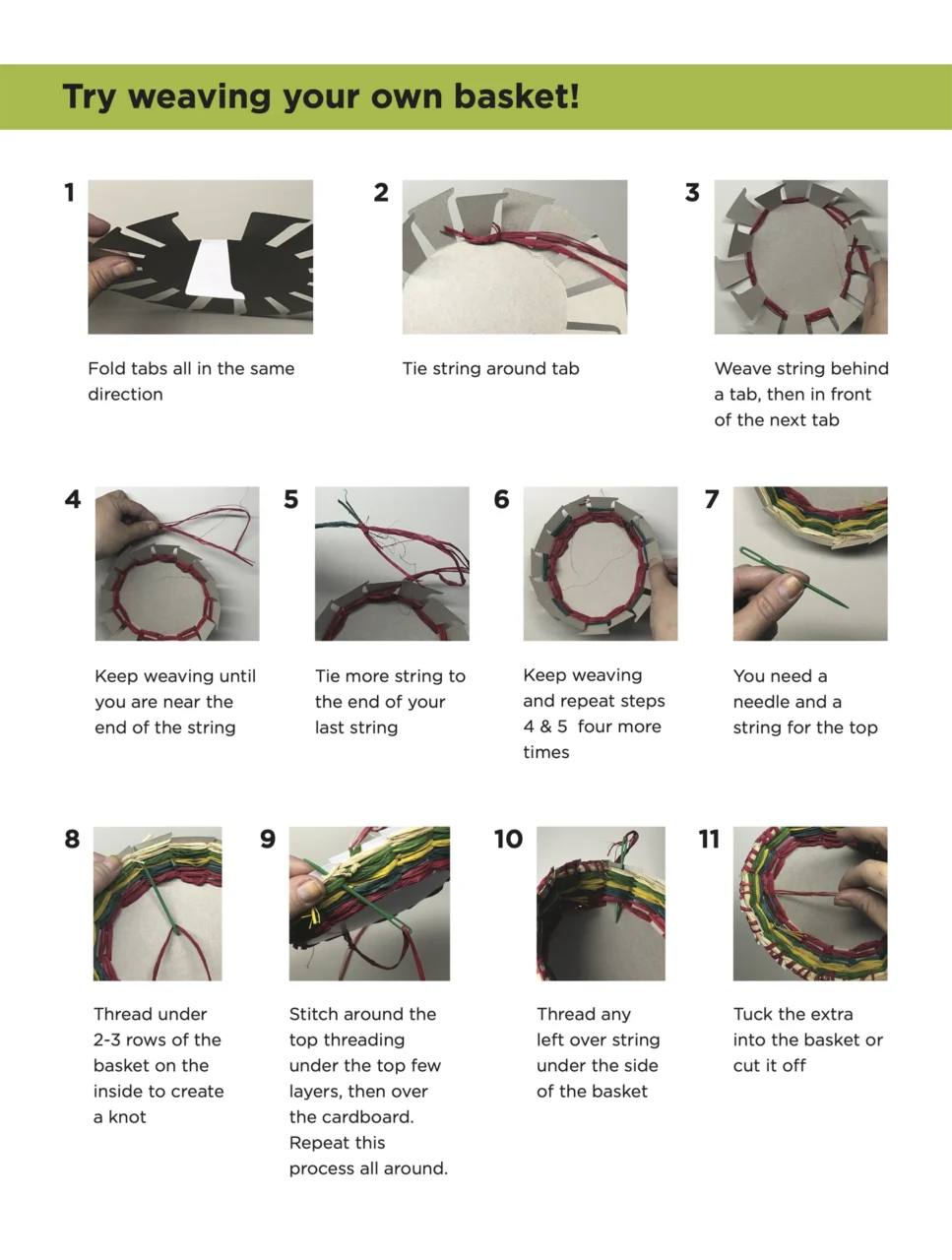 Try weaving your own basket!

1

Fold tabs all in the same direction

2

Tie string around tab

3

Weave string behind a tab, then in front of the next tab

4

Keep weaving until you are near the end of the string

5

Tie more string to the end of your last string

6

Keep weaving and repeat steps 4 & 5 four more times

7

You need a needle and a string for the top

8

Thread under 2-3 rows of the basket on the inside to create a knot

9

Stitch around the top threading under the top few layers, then over the cardboard. Repeat this process all around.

10

Thread any left over string under the side of the basket

11

Tuck the extra into the basket or cut it off